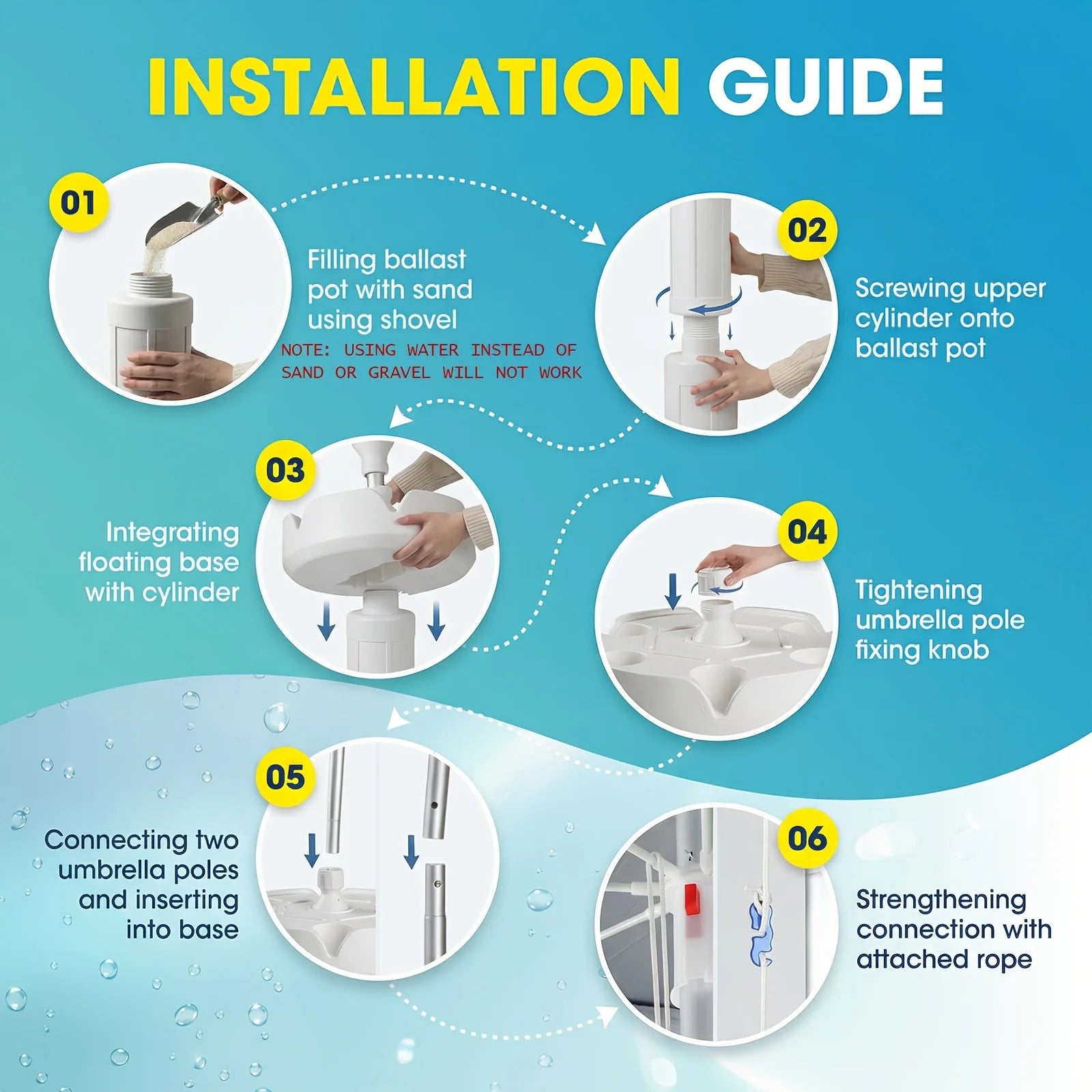 INSTALLATION GUIDE

01

Filling ballast pot with sand using shovel

NOTE: USING WATER INSTEAD OF SAND OR GRAVEL WILL NOT WORK

02

Screwing upper cylinder onto ballast pot

03

Integrating floating base with cylinder

04

Tightening umbrella pole fixing knob

05

Connecting two umbrella poles and inserting into base

06

Strengthening connection with attached rope